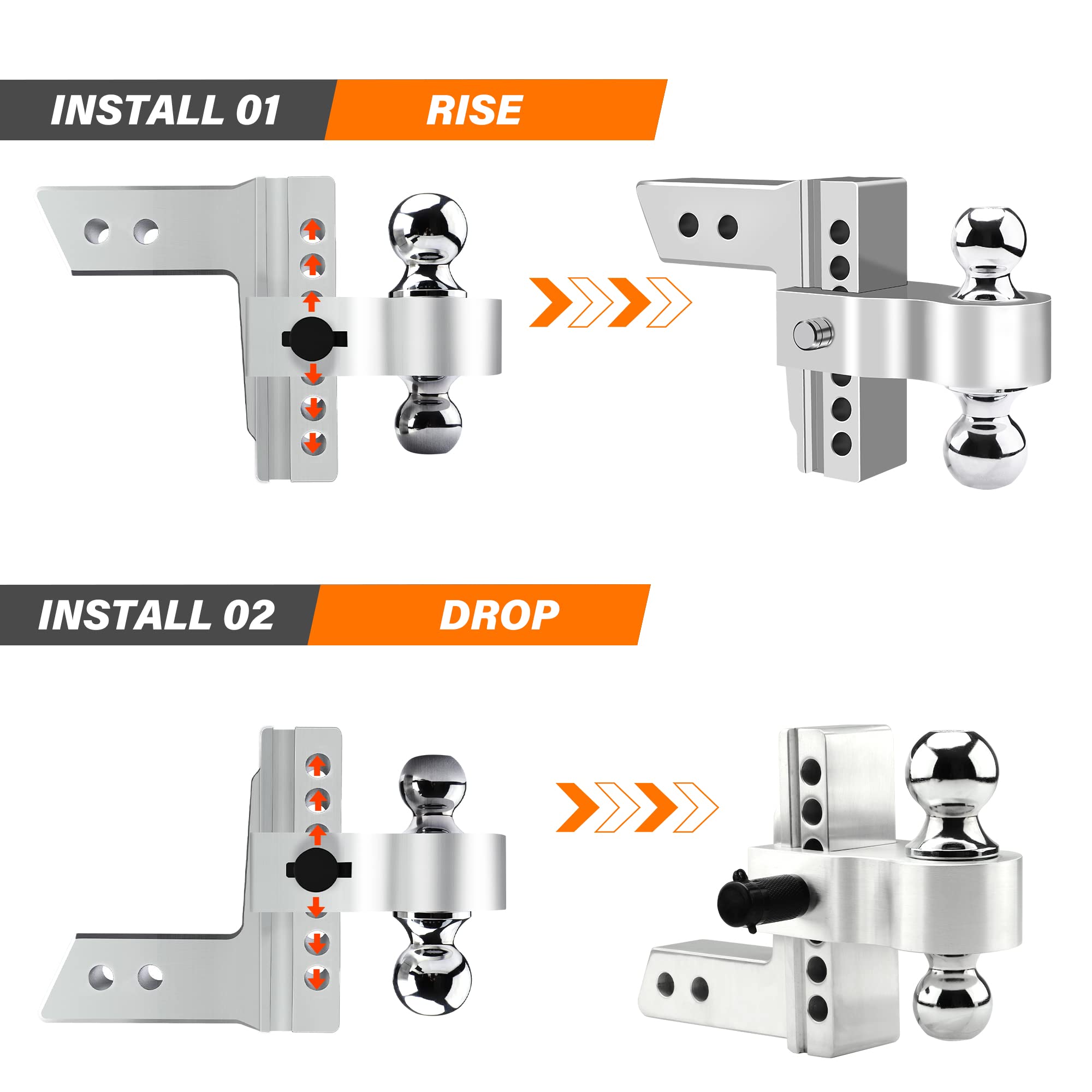 INSTALL 01 RISE

INSTALL 02 DROP